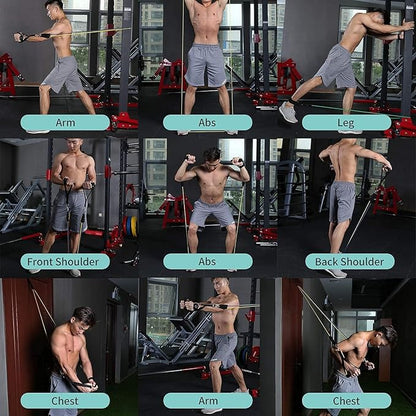 Arm

Abs

Leg

Front Shoulder

Abs

Back Shoulder

Chest

Arm

Chest